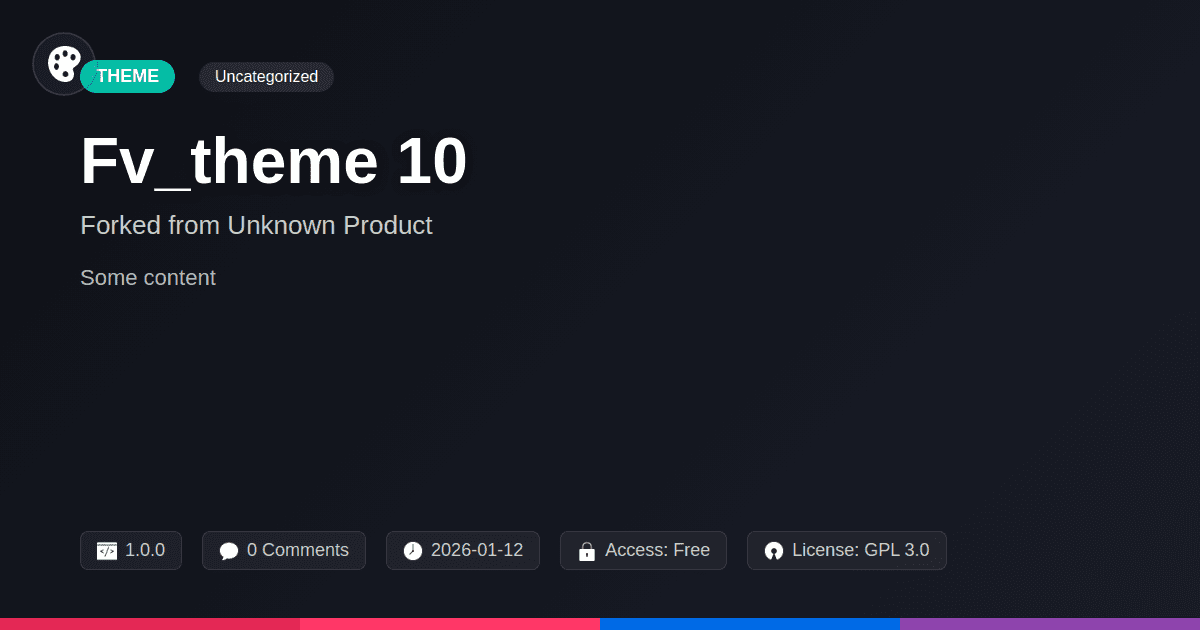 THEME
Uncategorized

Fv_theme 10

Forked from Unknown Product

Some content

1.0.0
0 Comments
2026-01-12
Access: Free
License: GPL 3.0